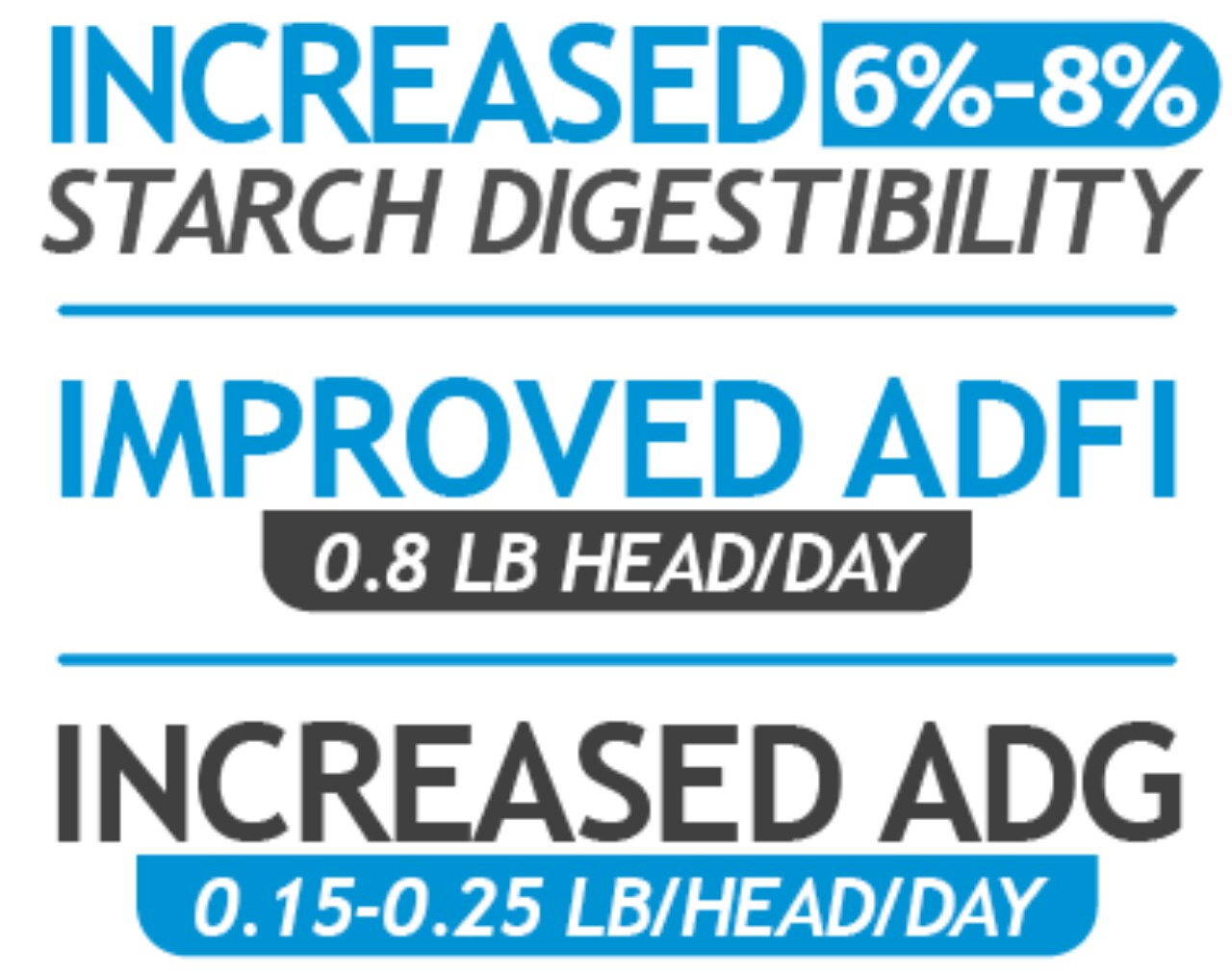 INCREASED 6%-8%
STARCH DIGESTIBILITY

IMPROVED ADFI
0.8 LB HEAD/DAY

INCREASED ADG
0.15-0.25 LB/HEAD/DAY