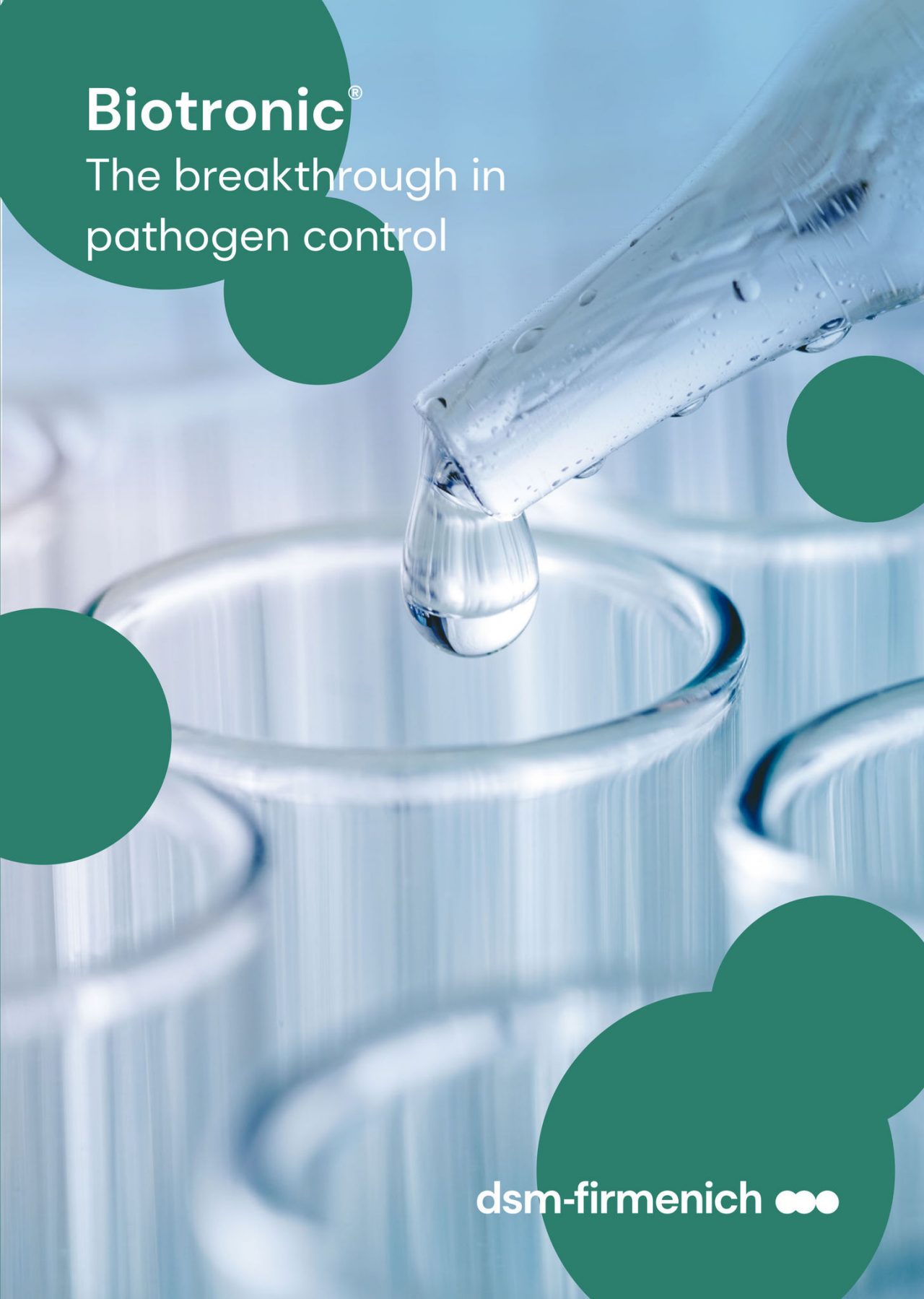 Biotronic®
The breakthrough in pathogen control

dsm-firmenich