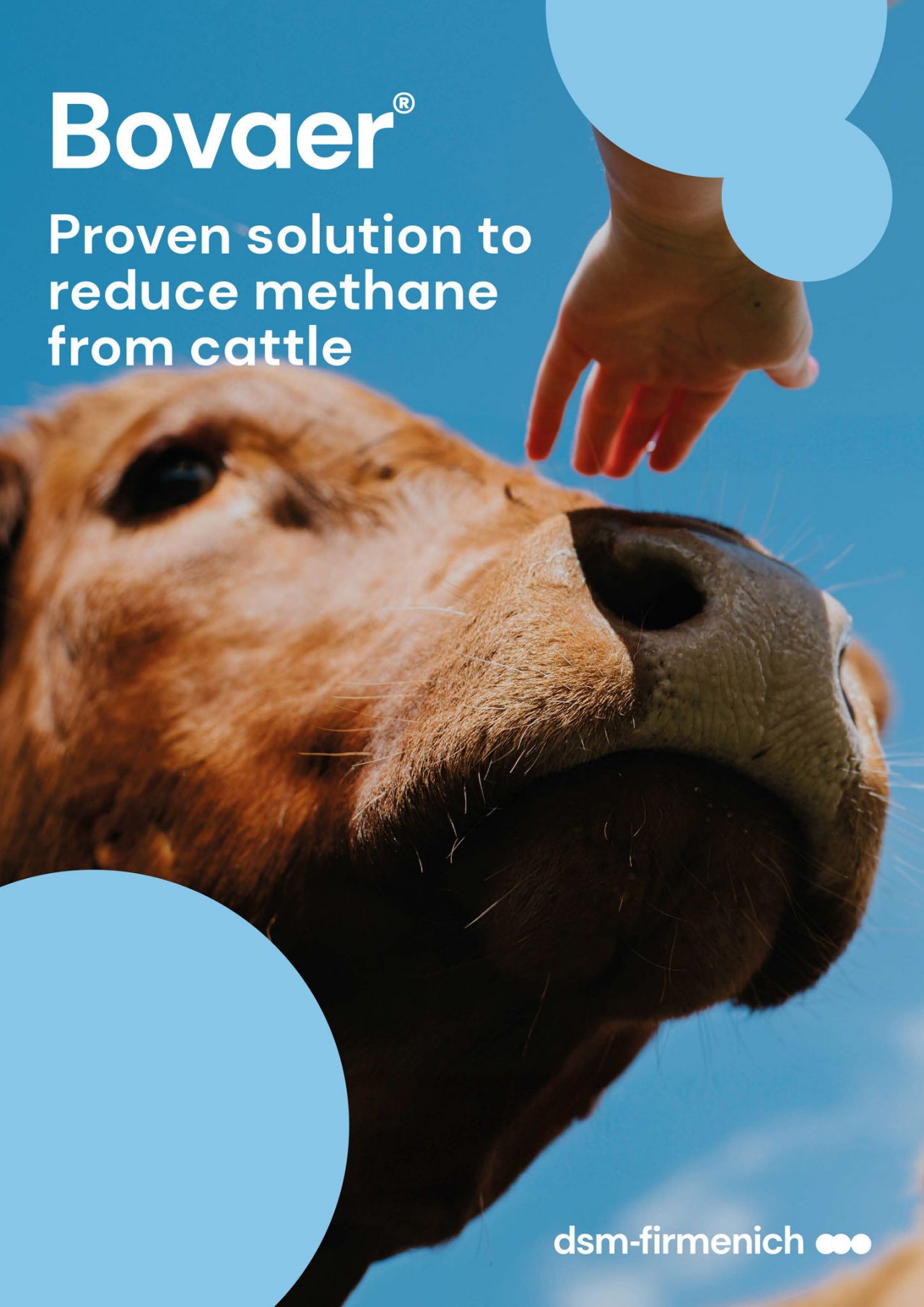 Bovaer®

Proven solution to reduce methane from cattle

dsm-firmenich