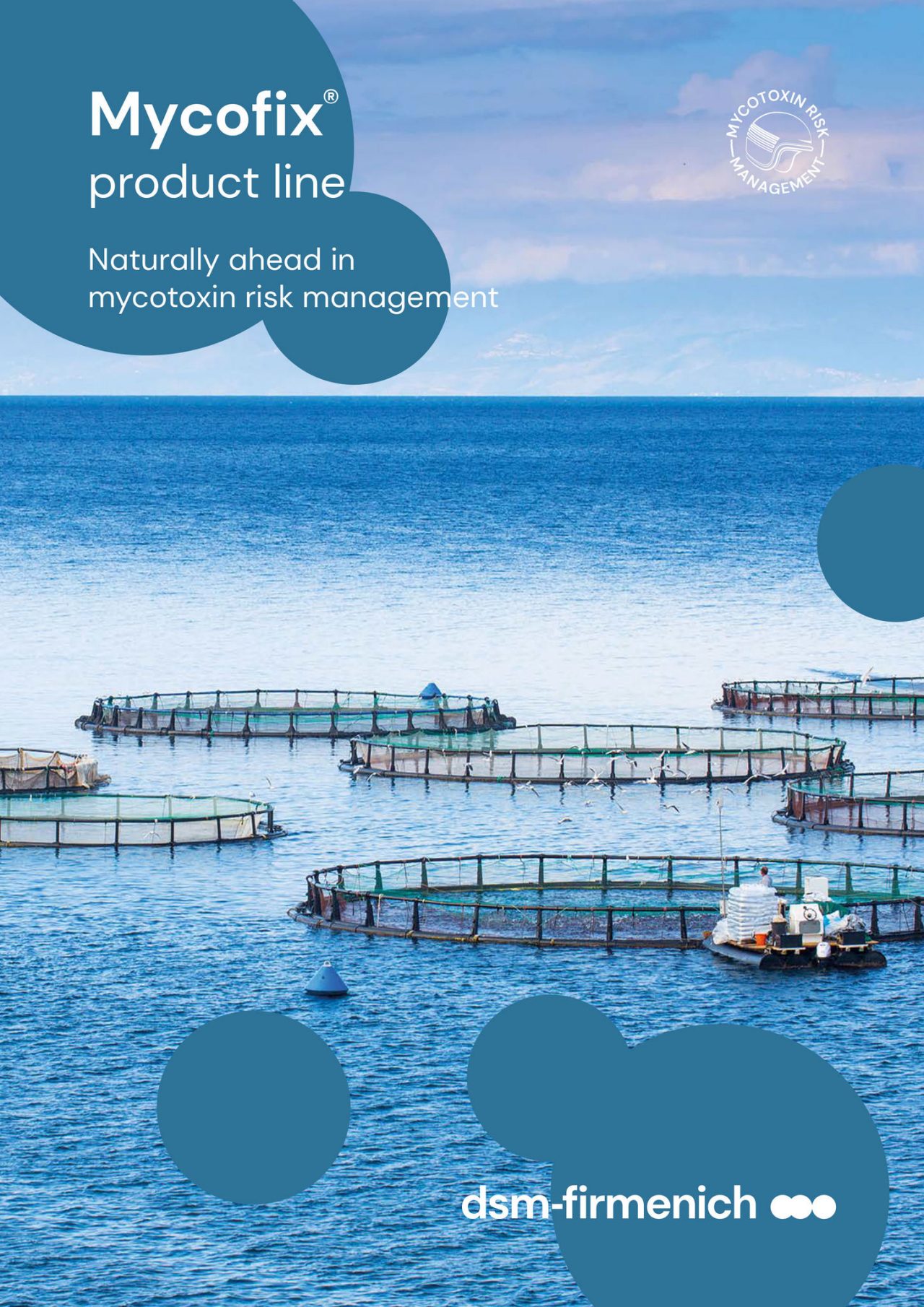 Mycofix®
product line

Naturally ahead in mycotoxin risk management

MYCOTOXIN RISK MANAGEMENT

dsm-firmenich