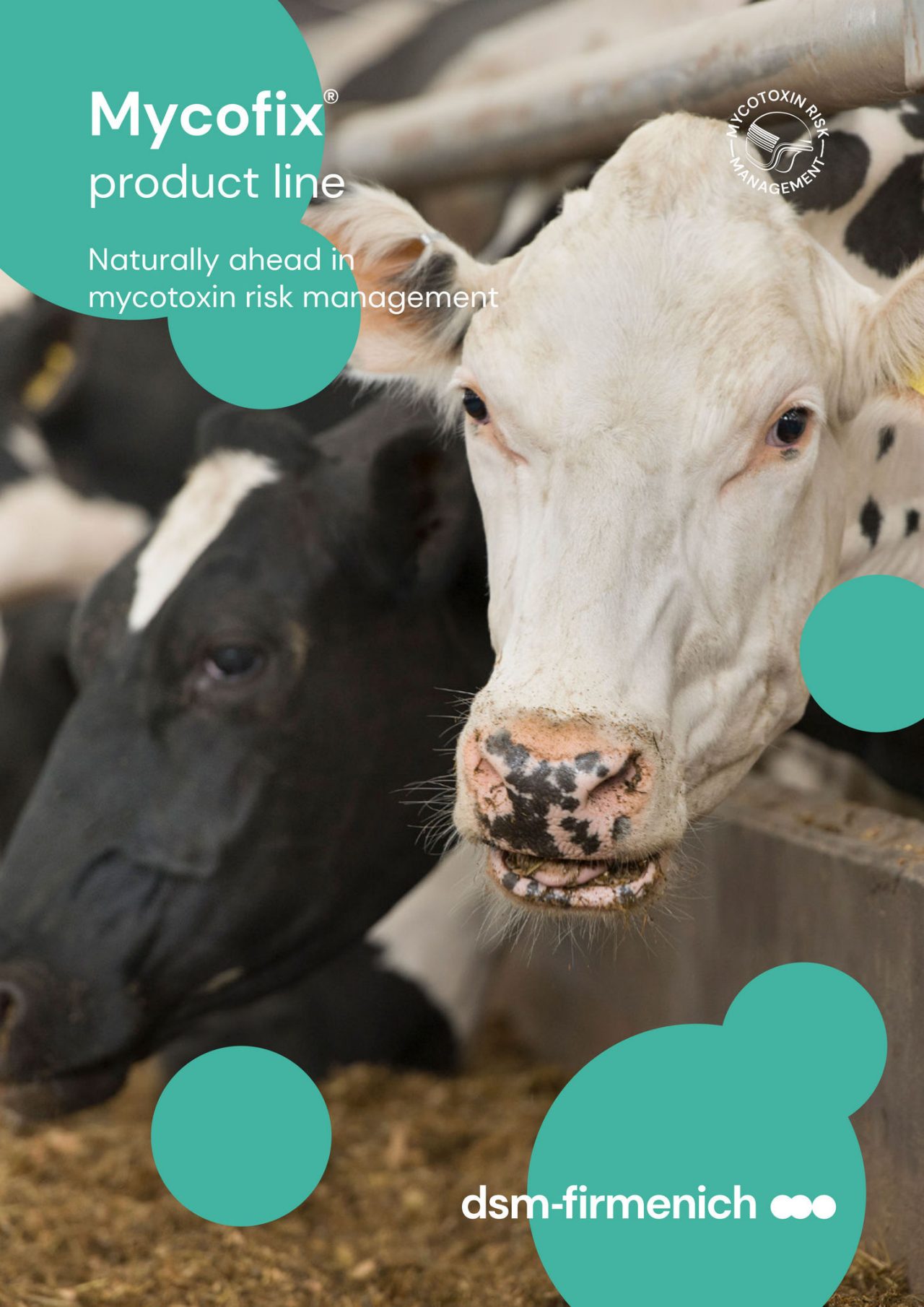 Mycofix®
product line

Naturally ahead in mycotoxin risk management

MYCOTOXIN RISK MANAGEMENT

dsm-firmenich