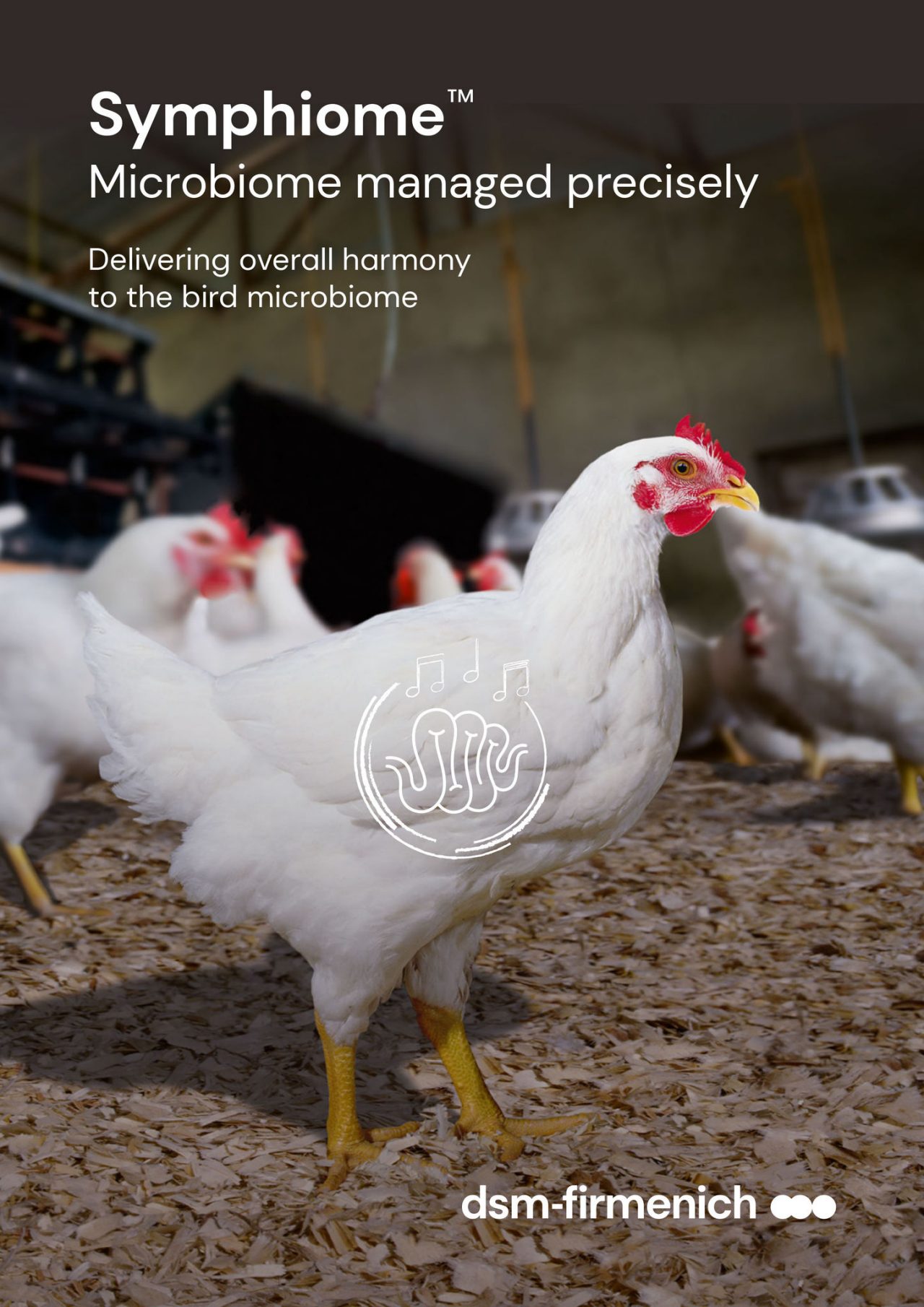 Symphiome™
Microbiome managed precisely

Delivering overall harmony to the bird microbiome

dsm-firmenich