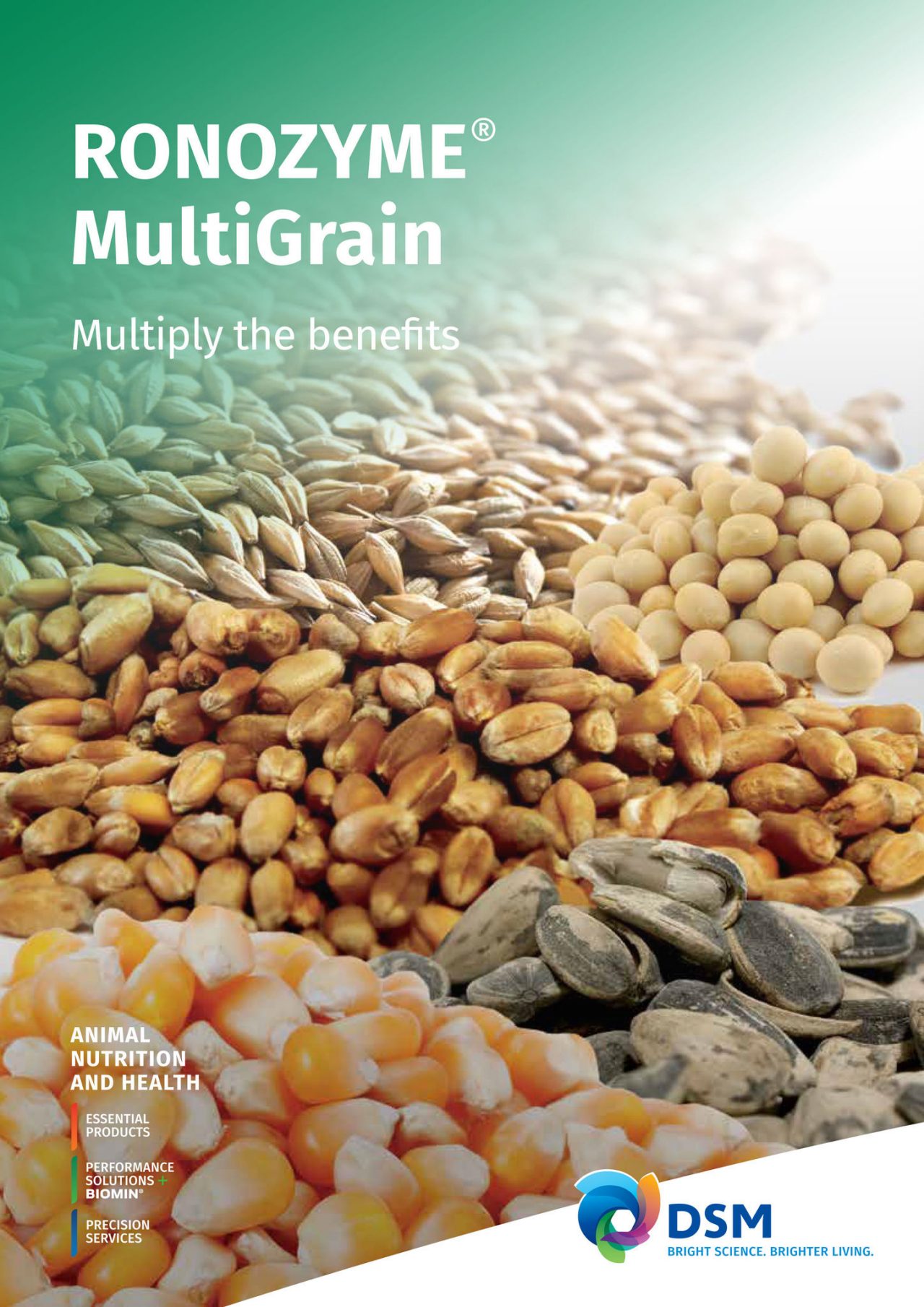 RONOZYME®
MultiGrain

Multiply the benefits

ANIMAL
NUTRITION
AND HEALTH

ESSENTIAL
PRODUCTS

PERFORMANCE
SOLUTIONS +
BIOMIN®

PRECISION
SERVICES

DSM
BRIGHT SCIENCE. BRIGHTER LIVING.