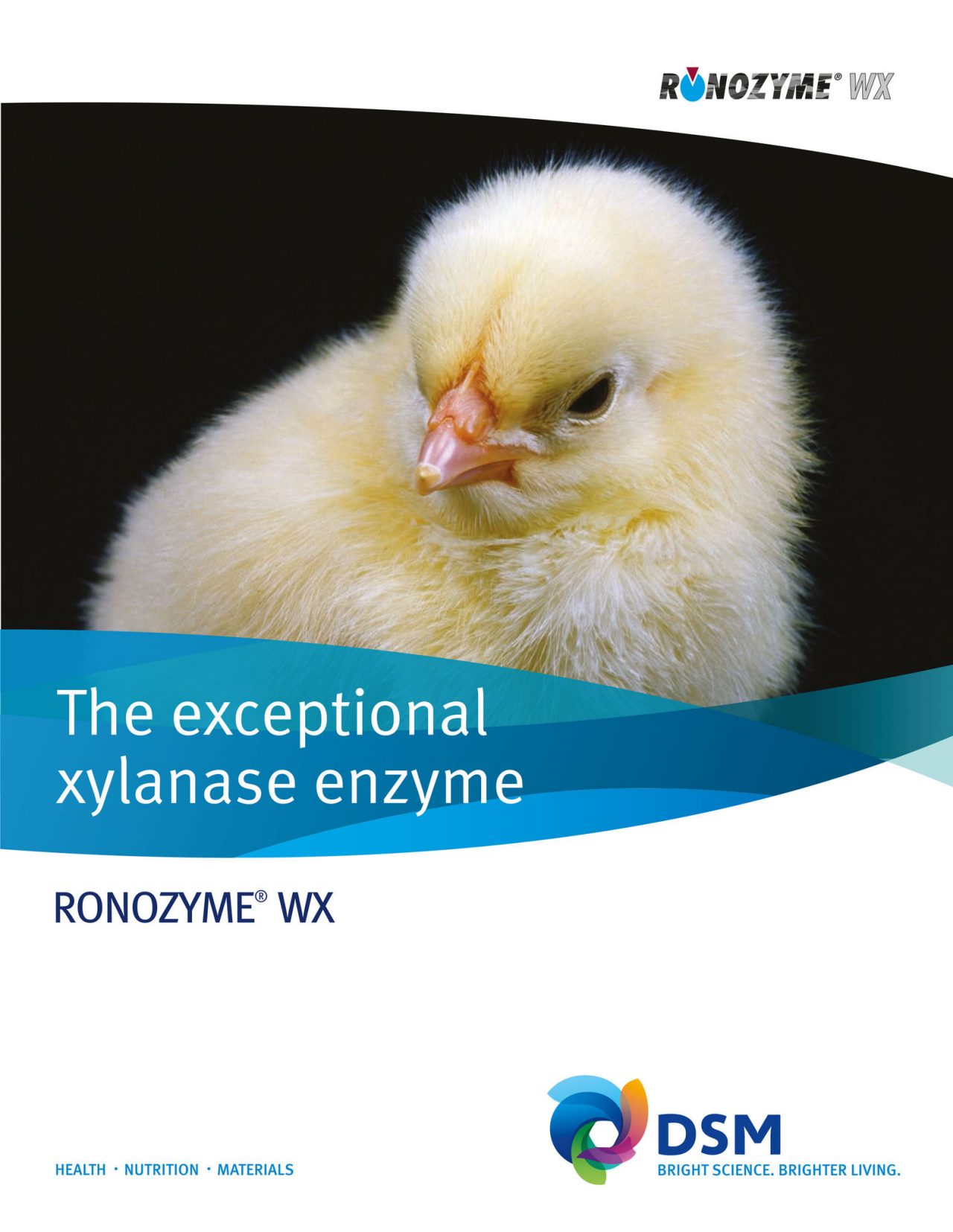 RONOZYME® WX

The exceptional xylanase enzyme

RONOZYME® WX

HEALTH · NUTRITION · MATERIALS

DSM
BRIGHT SCIENCE. BRIGHTER LIVING.