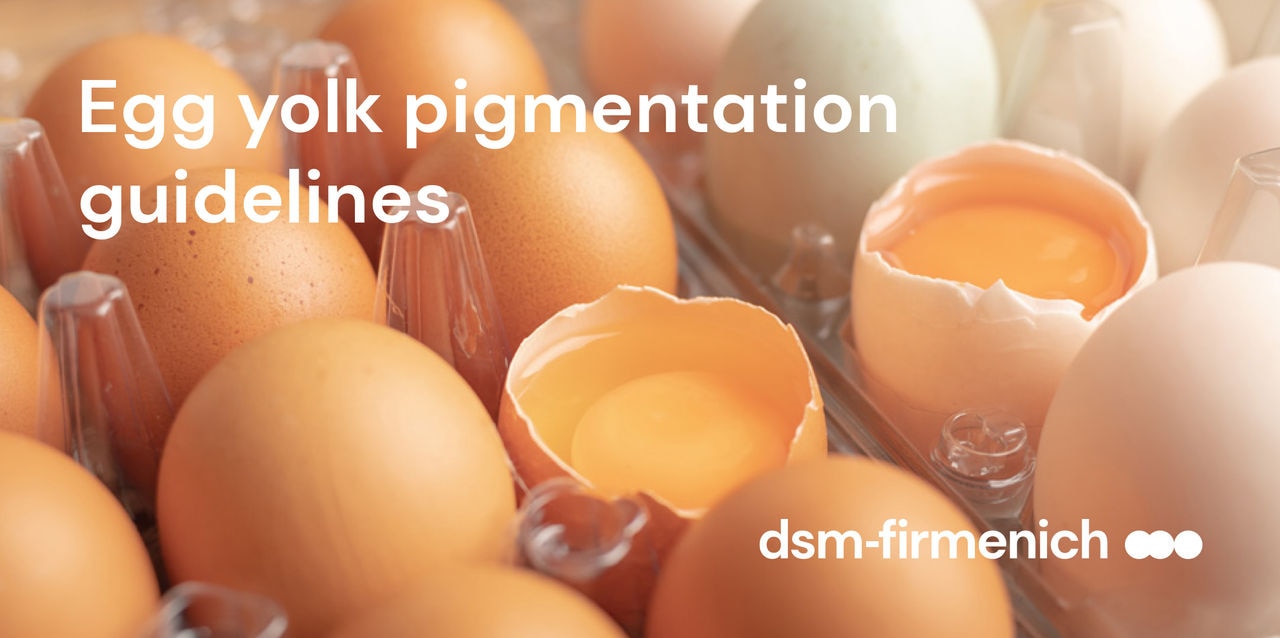 Egg yolk pigmentation guidelines

dsm-firmenich